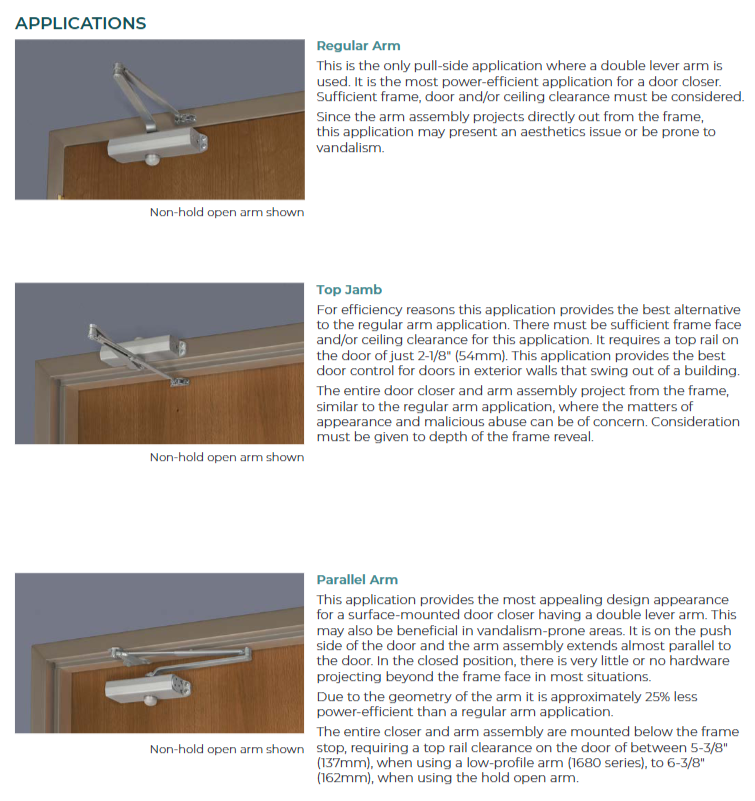 APPLICATIONS

Non-hold open arm shown

Regular Arm

This is the only pull-side application where a double lever arm is used. It is the most power-efficient application for a door closer. Sufficient frame, door and/or ceiling clearance must be considered.

Since the arm assembly projects directly out from the frame, this application may present an aesthetics issue or be prone to vandalism.

Non-hold open arm shown

Top Jamb

For efficiency reasons this application provides the best alternative to the regular arm application. There must be sufficient frame face and/or ceiling clearance for this application. It requires a top rail on the door of just 2-1/8" (54mm). This application provides the best door control for doors in exterior walls that swing out of a building.

The entire door closer and arm assembly project from the frame, similar to the regular arm application, where the matters of appearance and malicious abuse can be of concern. Consideration must be given to depth of the frame reveal.

Non-hold open arm shown

Parallel Arm

This application provides the most appealing design appearance for a surface-mounted door closer having a double lever arm. This may also be beneficial in vandalism-prone areas. It is on the push side of the door and the arm assembly extends almost parallel to the door. In the closed position, there is very little or no hardware projecting beyond the frame face in most situations.

Due to the geometry of the arm it is approximately 25% less power-efficient than a regular arm application.

The entire closer and arm assembly are mounted below the frame stop, requiring a top rail clearance on the door of between 5-3/8" (137mm), when using a low-profile arm (1680 series), to 6-3/8" (162mm), when using the hold open arm.