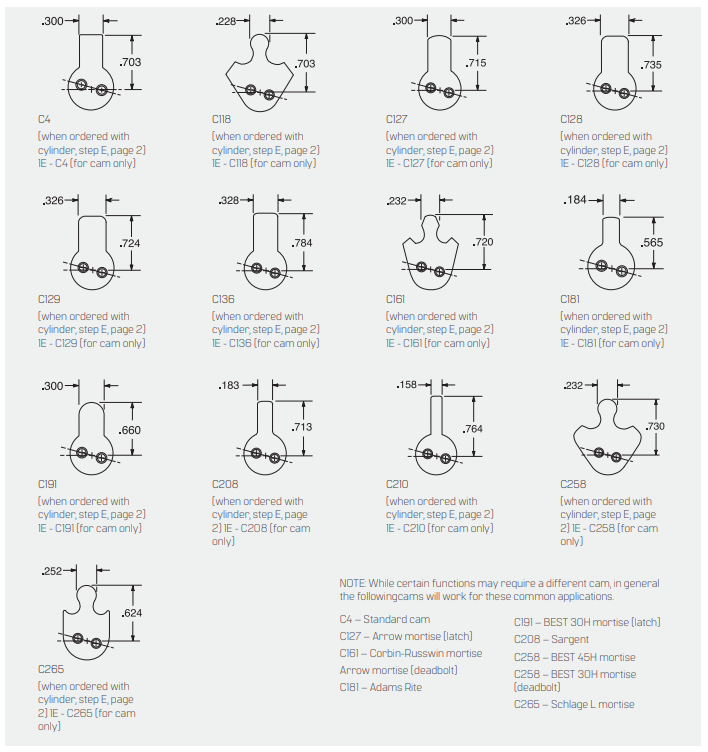 .300
.703
C4
(when ordered with cylinder, step E, page 2) 1E - C4 (for cam only)

.228
.703
C118
(when ordered with cylinder, step E, page 2) 1E - C118 (for cam only)

.300
.715
C127
(when ordered with cylinder, step E, page 2) 1E - C127 (for cam only)

.326
.735
C128
(when ordered with cylinder, step E, page 2) 1E - C128 (for cam only)

.326
.724
C129
(when ordered with cylinder, step E, page 2) 1E - C129 (for cam only)

.328
.784
C136
(when ordered with cylinder, step E, page 2) 1E - C136 (for cam only)

.232
.720
C161
(when ordered with cylinder, step E, page 2) 1E - C161 (for cam only)

.184
.565
C181
(when ordered with cylinder, step E, page 2) 1E - C181 (for cam only)

.300
.660
C191
(when ordered with cylinder, step E, page 2) 1E - C191 (for cam only)

.183
.713
C208
(when ordered with cylinder, step E, page 2) 1E - C208 (for cam only)

.158
.764
C210
(when ordered with cylinder, step E, page 2) 1E - C210 (for cam only)

.232
.730
C258
(when ordered with cylinder, step E, page 2) 1E - C258 (for cam only)

.252
.624
C265
(when ordered with cylinder, step E, page 2) 1E - C265 (for cam only)

NOTE: While certain functions may require a different cam, in general the followingcams will work for these common applications.

C4 – Standard cam
C127 – Arrow mortise (latch)
C161 – Corbin-Russwin mortise
Arrow mortise (deadbolt)
C181 – Adams Rite

C191 – BEST 30H mortise (latch)
C208 – Sargent
C258 – BEST 45H mortise
C258 – BEST 30H mortise (deadbolt)
C265 – Schlage L mortise