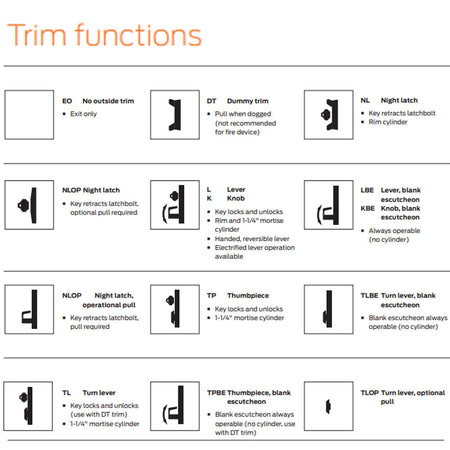 Trim functions

EO No outside trim
• Exit only

DT Dummy trim
• Pull when dogged (not recommended for fire device)

NL Night latch
• Key retracts latchbolt
• Rim cylinder

NLOP Night latch
• Key retracts latchbolt, optional pull required

L Lever
K Knob
• Key locks and unlocks
• Rim and 1-1/4" mortise cylinder
• Handed, reversible lever
• Electrified lever operation available

LBE Lever, blank escutcheon
KBE Knob, blank escutcheon
• Always operable (no cylinder)

NLOP Night latch, operational pull
• Key retracts latchbolt, pull required

TP Thumbpiece
• Key locks and unlocks
• 1-1/4" mortise cylinder

TLBE Turn lever, blank escutcheon
• Blank escutcheon always operable (no cylinder)

TL Turn lever
• Key locks and unlocks (use with DT trim)
• 1-1/4" mortise cylinder

TPBE Thumbpiece, blank escutcheon
• Blank escutcheon always operable (no cylinder, use with DT trim)

TLOP Turn lever, optional pull