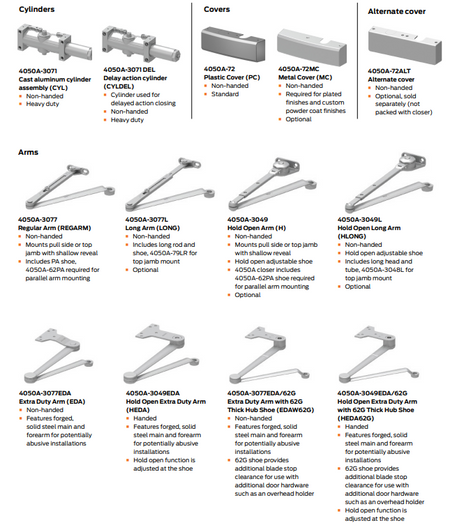 Cylinders

4050A-3071
Cast aluminum cylinder assembly (CYL)
• Non-handed
• Heavy duty

4050A-3071 DEL
Delay action cylinder (CYLDEL)
• Cylinder used for delayed action closing
• Non-handed
• Heavy duty

Covers

4050A-72
Plastic Cover (PC)
• Non-handed
• Standard

4050A-72MC
Metal Cover (MC)
• Non-handed
• Required for plated finishes and custom powder coat finishes
• Optional

Alternate cover

4050A-72ALT
Alternate cover
• Non-handed
• Optional, sold separately (not packed with closer)

Arms

4050A-3077
Regular Arm (REGARM)
• Non-handed
• Mounts pull side or top jamb with shallow reveal
• Includes PA shoe, 4050A-62PA required for parallel arm mounting

4050A-3077L
Long Arm (LONG)
• Non-handed
• Includes long rod and shoe, 4050A-79LR for top jamb mount
• Optional

4050A-3049
Hold Open Arm (H)
• Non-handed
• Mounts pull side or top jamb with shallow reveal
• Hold open adjustable shoe
• 4050A closer includes 4050A-62PA shoe required for parallel arm mounting
• Optional

4050A-3049L
Hold Open Long Arm (HLONG)
• Non-handed
• Hold open adjustable shoe
• Includes long head and tube, 4050A-3048L for top jamb mount
• Optional

4050A-3077EDA
Extra Duty Arm (EDA)
• Non-handed
• Features forged, solid steel main and forearm for potentially abusive installations

4050A-3049EDA
Hold Open Extra Duty Arm (HEDA)
• Handed
• Features forged, solid steel main and forearm for potentially abusive installations
• Hold open function is adjusted at the shoe

4050A-3077EDA/62G
Extra Duty Arm with 62G Thick Hub Shoe (EDAW62G)
• Non-handed
• Features forged, solid steel main and forearm for potentially abusive installations
• 62G shoe provides additional blade stop clearance for use with additional door hardware such as an overhead holder

4050A-3049EDA/62G
Hold Open Extra Duty Arm with 62G Thick Hub Shoe (HEDA62G)
• Handed
• Features forged, solid steel main and forearm for potentially abusive installations
• 62G shoe provides additional blade stop clearance for use with additional door hardware such as an overhead holder
• Hold open function is adjusted at the shoe