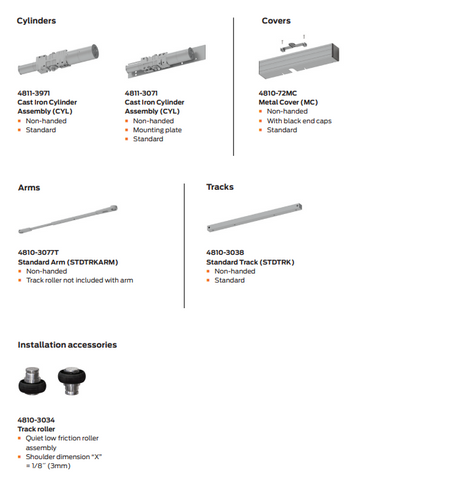 Cylinders

4811-3971
Cast Iron Cylinder Assembly (CYL)
• Non-handed
• Standard

4811-3071
Cast Iron Cylinder Assembly (CYL)
• Non-handed
• Mounting plate
• Standard

Covers

4810-72MC
Metal Cover (MC)
• Non-handed
• With black end caps
• Standard

Arms

4810-3077T
Standard Arm (STDTRKARM)
• Non-handed
• Track roller not included with arm

Tracks

4810-3038
Standard Track (STDTRK)
• Non-handed
• Standard

Installation accessories

4810-3034
Track roller
• Quiet low friction roller assembly
• Shoulder dimension "X" = 1/8" (3mm)