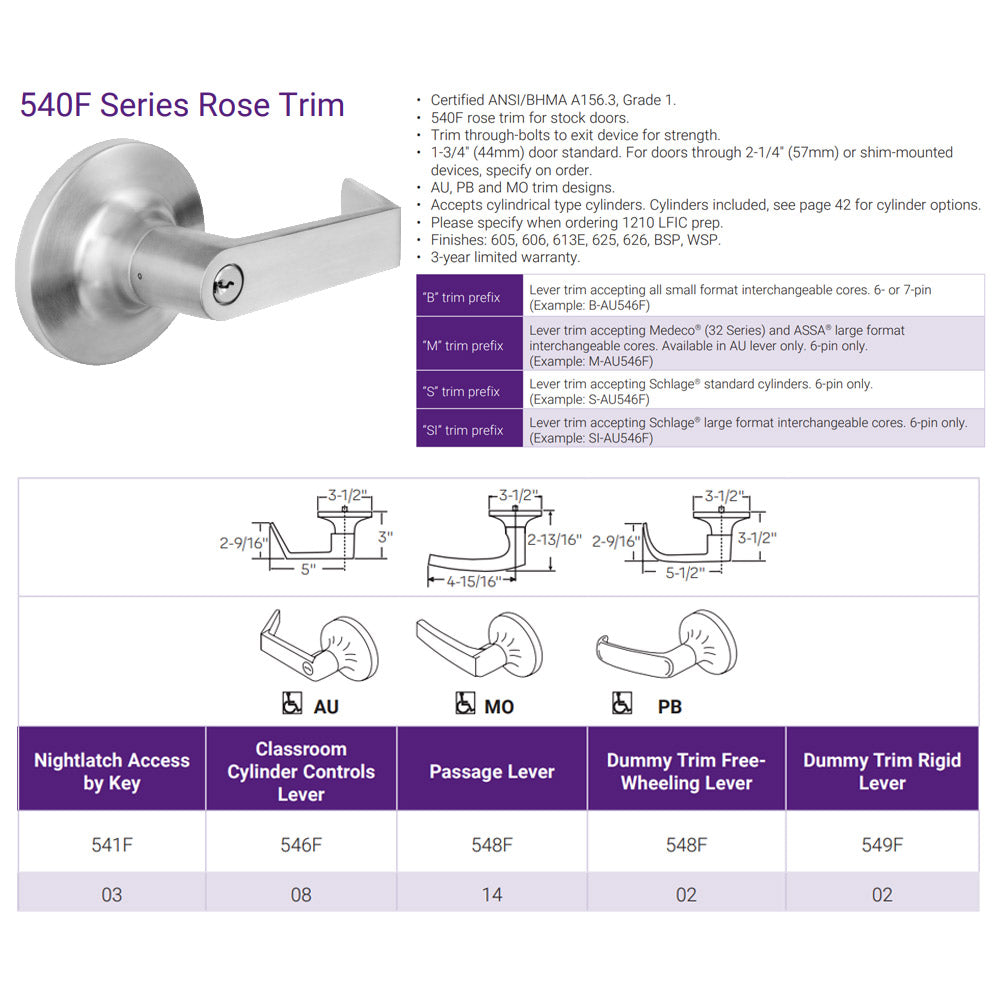 540F Series Rose Trim

• Certified ANSI/BHMA A156.3, Grade 1.
• 540F rose trim for stock doors.
• Trim through-bolts to exit device for strength.
• 1-3/4" (44mm) door standard. For doors through 2-1/4" (57mm) or shim-mounted devices, specify on order.
• AU, PB and MO trim designs.
• Accepts cylindrical type cylinders. Cylinders included, see page 42 for cylinder options.
• Please specify when ordering 1210 LFIC prep.
• Finishes: 605, 606, 613E, 625, 626, BSP, WSP.
• 3-year limited warranty.

| | |
|---|---|
| "B" trim prefix | Lever trim accepting all small format interchangeable cores. 6- or 7-pin (Example: B-AU546F) |
| "M" trim prefix | Lever trim accepting Medeco® (32 Series) and ASSA® large format interchangeable cores. Available in AU lever only. 6-pin only. (Example: M-AU546F) |
| "S" trim prefix | Lever trim accepting Schlage® standard cylinders. 6-pin only. (Example: S-AU546F) |
| "SI" trim prefix | Lever trim accepting Schlage® large format interchangeable cores. 6-pin only. (Example: SI-AU546F) |

3-1/2" 2-9/16" 3" 5"
3-1/2" 2-13/16" 4-15/16"
3-1/2" 2-9/16" 3-1/2" 5-1/2"

AU MO PB

| Nightlatch Access by Key | Classroom Cylinder Controls Lever | Passage Lever | Dummy Trim Free-Wheeling Lever | Dummy Trim Rigid Lever |
|---|---|---|---|---|
| 541F | 546F | 548F | 548F | 549F |
| 03 | 08 | 14 | 02 | 02 |