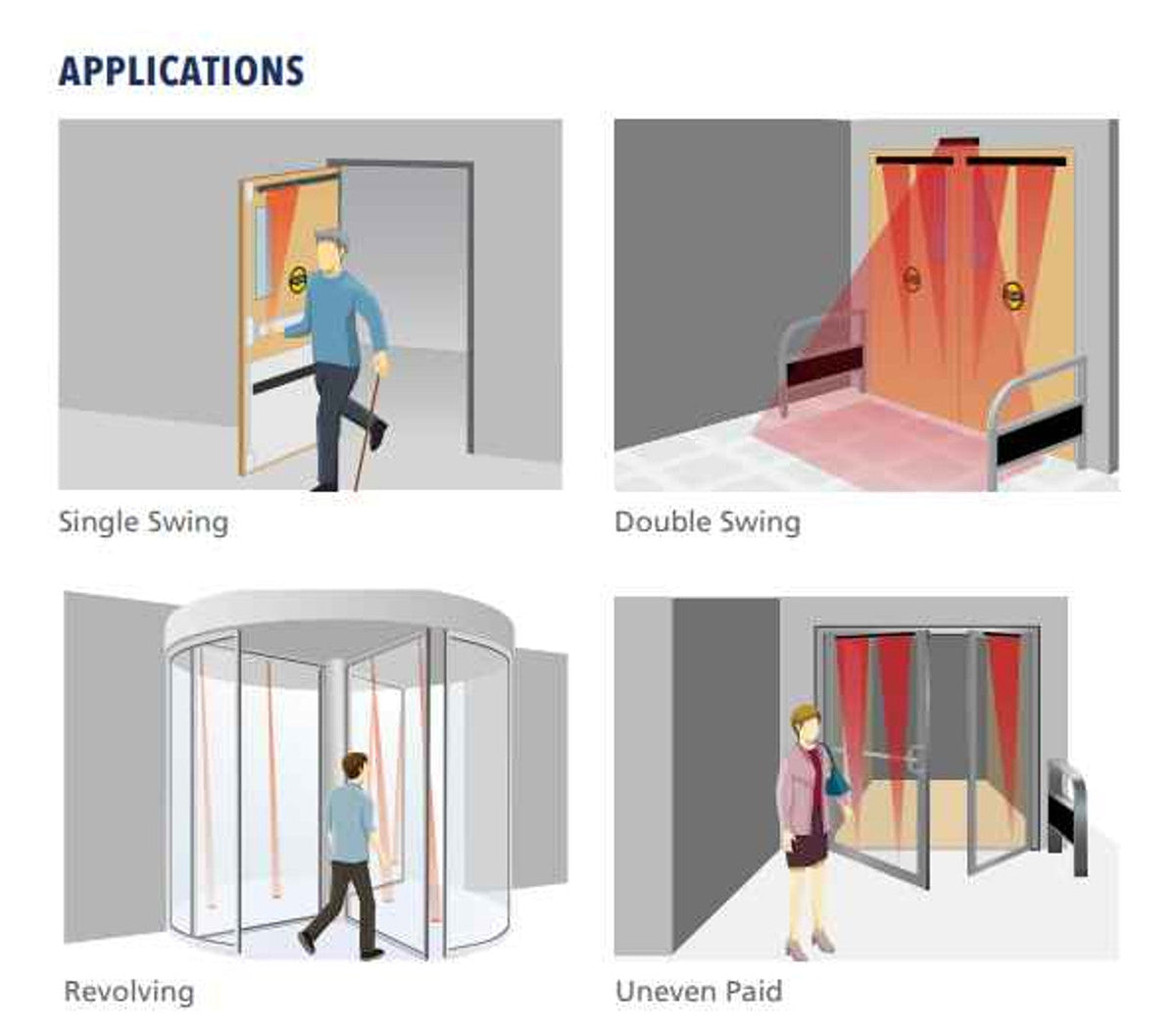 APPLICATIONS

Single Swing

Double Swing

Revolving

Uneven Paid