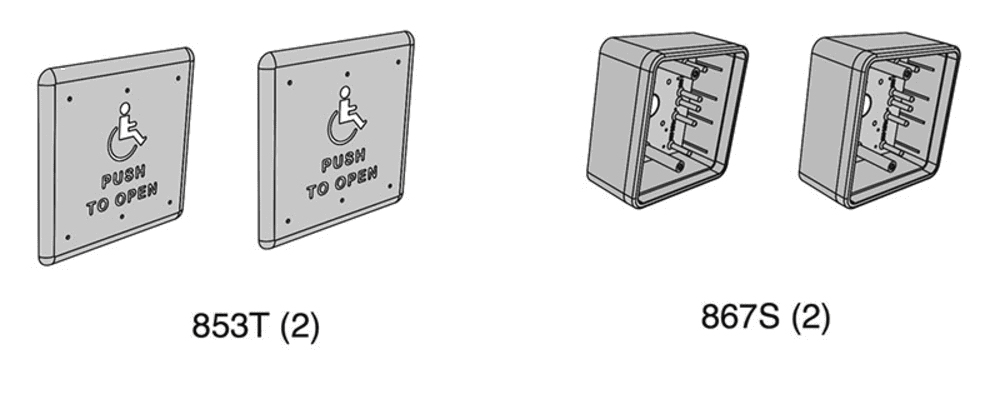 PUSH TO OPEN

PUSH TO OPEN

853T (2)

867S (2)