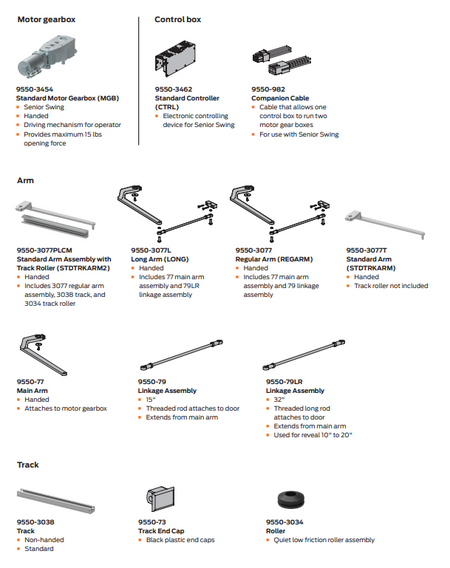 Motor gearbox

9550-3454
Standard Motor Gearbox (MGB)
• Senior Swing
• Handed
• Driving mechanism for operator
• Provides maximum 15 lbs opening force

Control box

9550-3462
Standard Controller (CTRL)
• Electronic controlling device for Senior Swing

9550-982
Companion Cable
• Cable that allows one control box to run two motor gear boxes
• For use with Senior Swing

Arm

9550-3077PLCM
Standard Arm Assembly with Track Roller (STDTRKARM2)
• Handed
• Includes 3077 regular arm assembly, 3038 track, and 3034 track roller

9550-3077L
Long Arm (LONG)
• Handed
• Includes 77 main arm assembly and 79LR linkage assembly

9550-3077
Regular Arm (REGARM)
• Handed
• Includes 77 main arm assembly and 79 linkage assembly

9550-3077T
Standard Arm (STDTRKARM)
• Handed
• Track roller not included

9550-77
Main Arm
• Handed
• Attaches to motor gearbox

9550-79
Linkage Assembly
• 15"
• Threaded rod attaches to door
• Extends from main arm

9550-79LR
Linkage Assembly
• 32"
• Threaded long rod attaches to door
• Extends from main arm
• Used for reveal 10" to 20"

Track

9550-3038
Track
• Non-handed
• Standard

9550-73
Track End Cap
• Black plastic end caps

9550-3034
Roller
• Quiet low friction roller assembly