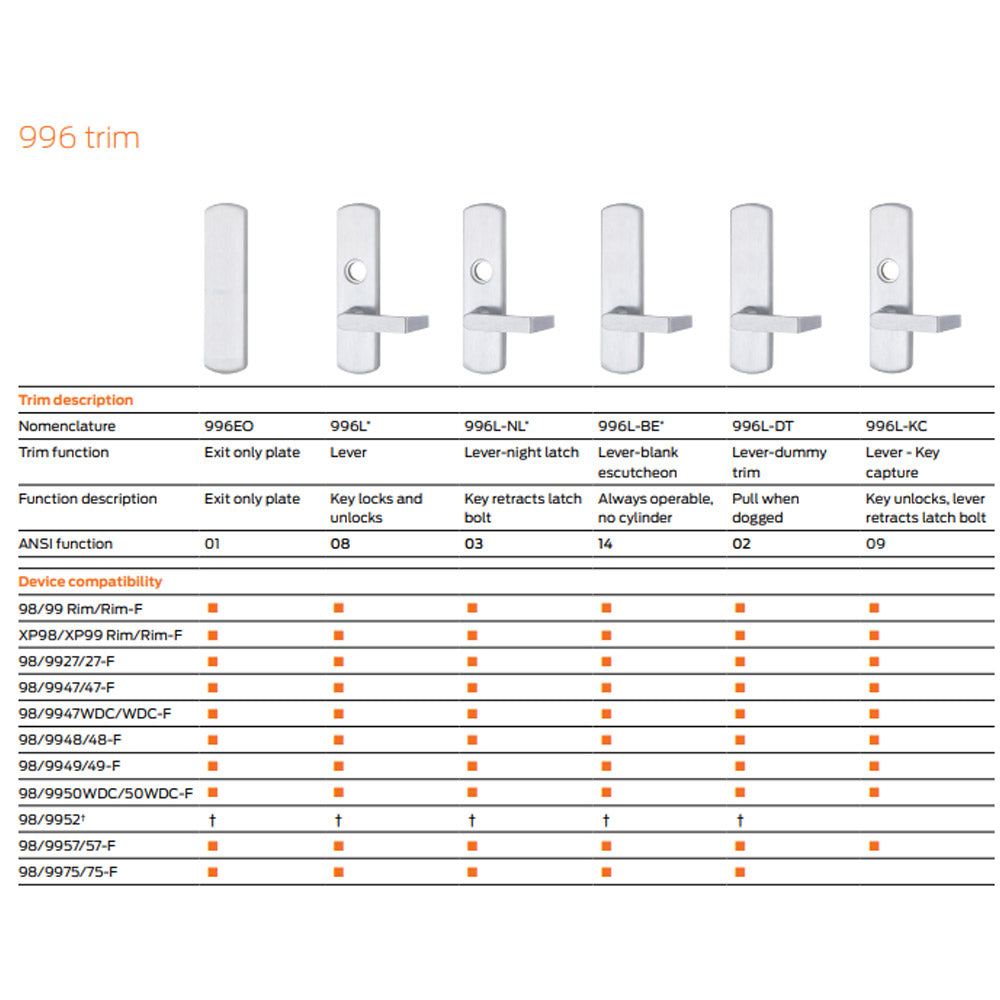 996 trim

| Trim description | | | | | | |
|---|---|---|---|---|---|---|
| Nomenclature | 996EO | 996L* | 996L-NL* | 996L-BE* | 996L-DT | 996L-KC |
| Trim function | Exit only plate | Lever | Lever-night latch | Lever-blank escutcheon | Lever-dummy trim | Lever - Key capture |
| Function description | Exit only plate | Key locks and unlocks | Key retracts latch bolt | Always operable, no cylinder | Pull when dogged | Key unlocks, lever retracts latch bolt |
| ANSI function | 01 | 08 | 03 | 14 | 02 | 09 |
| Device compatibility | | | | | | |
| 98/99 Rim/Rim-F | ■ | ■ | ■ | ■ | ■ | ■ |
| XP98/XP99 Rim/Rim-F | ■ | ■ | ■ | ■ | ■ | ■ |
| 98/9927/27-F | ■ | ■ | ■ | ■ | ■ | ■ |
| 98/9947/47-F | ■ | ■ | ■ | ■ | ■ | ■ |
| 98/9947WDC/WDC-F | ■ | ■ | ■ | ■ | ■ | ■ |
| 98/9948/48-F | ■ | ■ | ■ | ■ | ■ | ■ |
| 98/9949/49-F | ■ | ■ | ■ | ■ | ■ | ■ |
| 98/9950WDC/50WDC-F | ■ | ■ | ■ | ■ | ■ | ■ |
| 98/9952† | † | † | † | † | † | |
| 98/9957/57-F | ■ | ■ | ■ | ■ | ■ | ■ |
| 98/9975/75-F | ■ | ■ | ■ | ■ | ■ | |