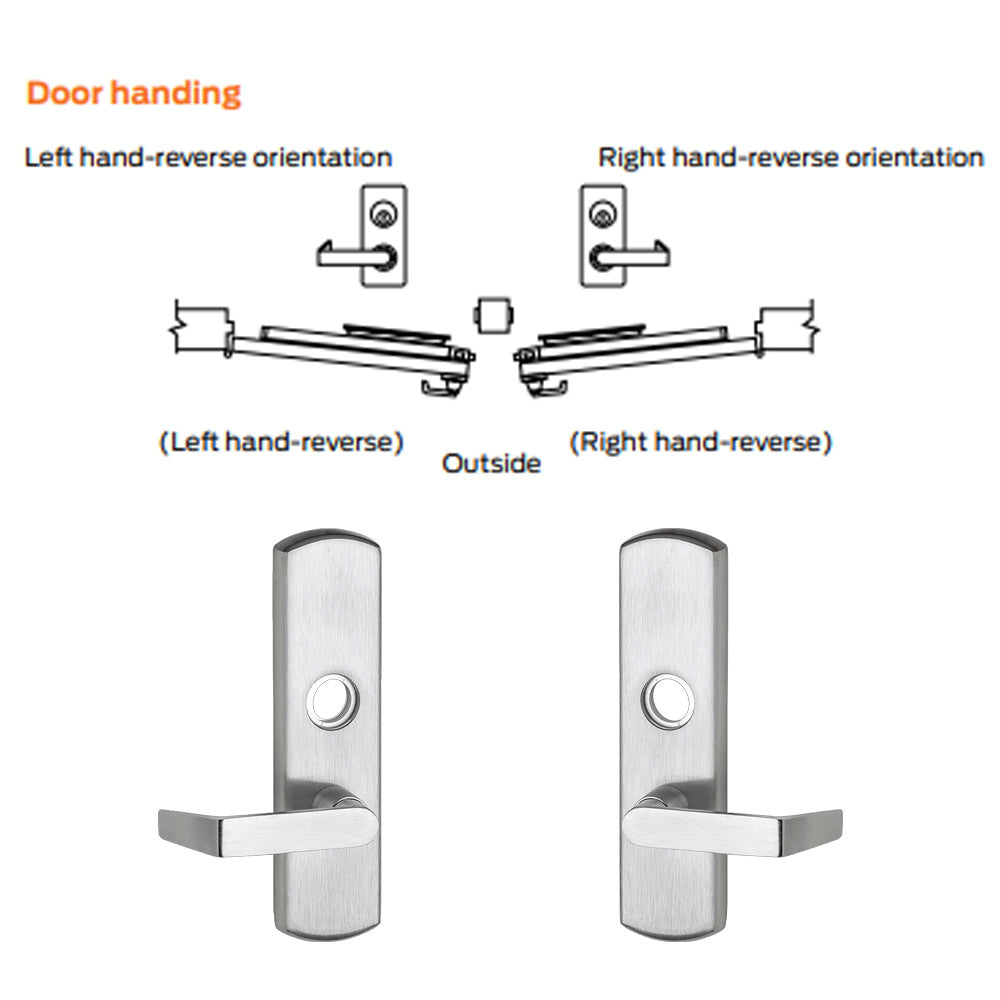 Door handing

Left hand-reverse orientation

Right hand-reverse orientation

(Left hand-reverse)

Outside

(Right hand-reverse)