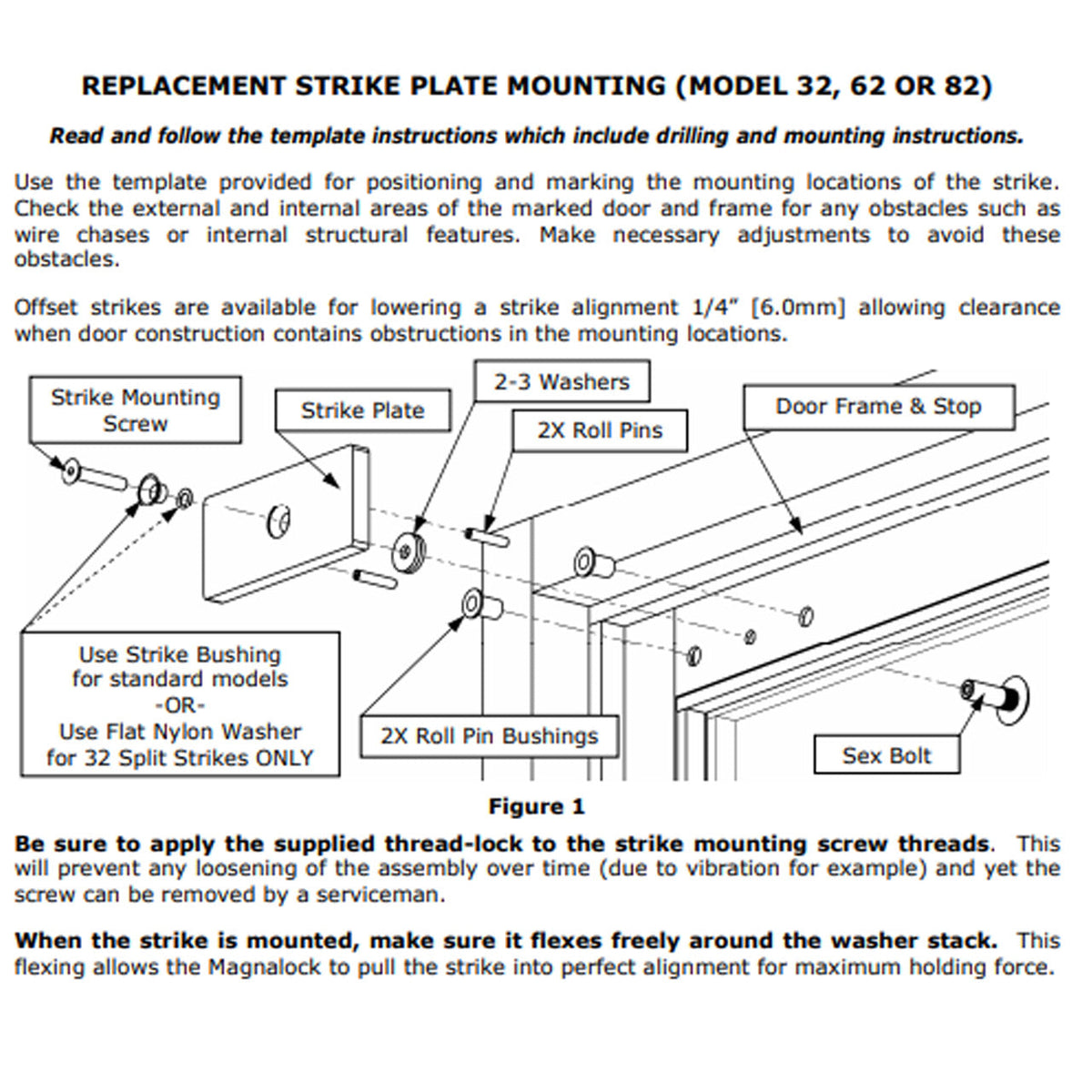 REPLACEMENT STRIKE PLATE MOUNTING (MODEL 32, 62 OR 82)

Read and follow the template instructions which include drilling and mounting instructions.

Use the template provided for positioning and marking the mounting locations of the strike. Check the external and internal areas of the marked door and frame for any obstacles such as wire chases or internal structural features. Make necessary adjustments to avoid these obstacles.

Offset strikes are available for lowering a strike alignment 1/4" [6.0mm] allowing clearance when door construction contains obstructions in the mounting locations.

Strike Mounting Screw

Strike Plate

2-3 Washers

2X Roll Pins

Door Frame & Stop

Use Strike Bushing for standard models -OR- Use Flat Nylon Washer for 32 Split Strikes ONLY

2X Roll Pin Bushings

Sex Bolt

Figure 1

Be sure to apply the supplied thread-lock to the strike mounting screw threads. This will prevent any loosening of the assembly over time (due to vibration for example) and yet the screw can be removed by a serviceman.

When the strike is mounted, make sure it flexes freely around the washer stack. This flexing allows the Magnalock to pull the strike into perfect alignment for maximum holding force.