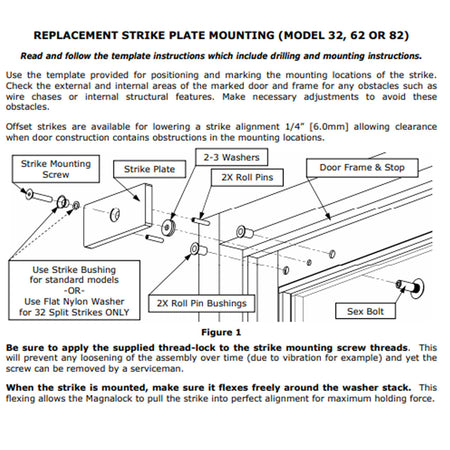 REPLACEMENT STRIKE PLATE MOUNTING (MODEL 32, 62 OR 82)

Read and follow the template instructions which include drilling and mounting instructions.

Use the template provided for positioning and marking the mounting locations of the strike. Check the external and internal areas of the marked door and frame for any obstacles such as wire chases or internal structural features. Make necessary adjustments to avoid these obstacles.

Offset strikes are available for lowering a strike alignment 1/4" [6.0mm] allowing clearance when door construction contains obstructions in the mounting locations.

Strike Mounting Screw

Strike Plate

2-3 Washers

2X Roll Pins

Door Frame & Stop

Use Strike Bushing for standard models -OR- Use Flat Nylon Washer for 32 Split Strikes ONLY

2X Roll Pin Bushings

Sex Bolt

Figure 1

Be sure to apply the supplied thread-lock to the strike mounting screw threads. This will prevent any loosening of the assembly over time (due to vibration for example) and yet the screw can be removed by a serviceman.

When the strike is mounted, make sure it flexes freely around the washer stack. This flexing allows the Magnalock to pull the strike into perfect alignment for maximum holding force.