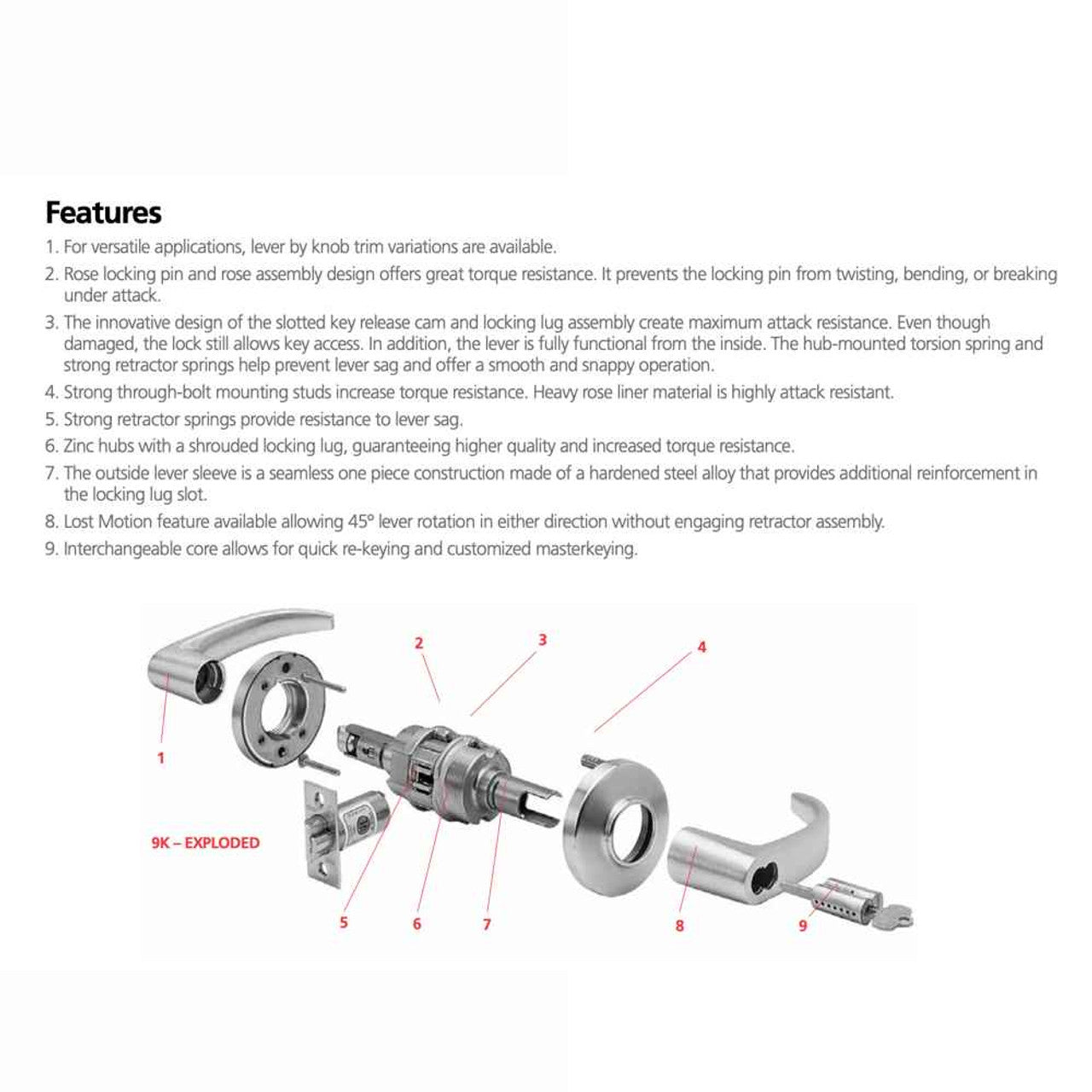 Features

1. For versatile applications, lever by knob trim variations are available.
2. Rose locking pin and rose assembly design offers great torque resistance. It prevents the locking pin from twisting, bending, or breaking under attack.
3. The innovative design of the slotted key release cam and locking lug assembly create maximum attack resistance. Even though damaged, the lock still allows key access. In addition, the lever is fully functional from the inside. The hub-mounted torsion spring and strong retractor springs help prevent lever sag and offer a smooth and snappy operation.
4. Strong through-bolt mounting studs increase torque resistance. Heavy rose liner material is highly attack resistant.
5. Strong retractor springs provide resistance to lever sag.
6. Zinc hubs with a shrouded locking lug, guaranteeing higher quality and increased torque resistance.
7. The outside lever sleeve is a seamless one piece construction made of a hardened steel alloy that provides additional reinforcement in the locking lug slot.
8. Lost Motion feature available allowing 45° lever rotation in either direction without engaging retractor assembly.
9. Interchangeable core allows for quick re-keying and customized masterkeying.

2
3
4
1
9K – EXPLODED
5
6
7
8
9