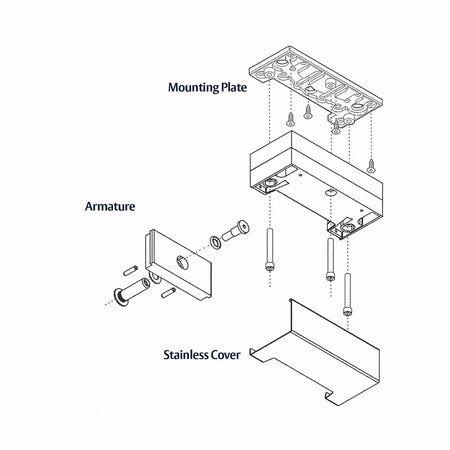 Mounting Plate

Armature

Stainless Cover