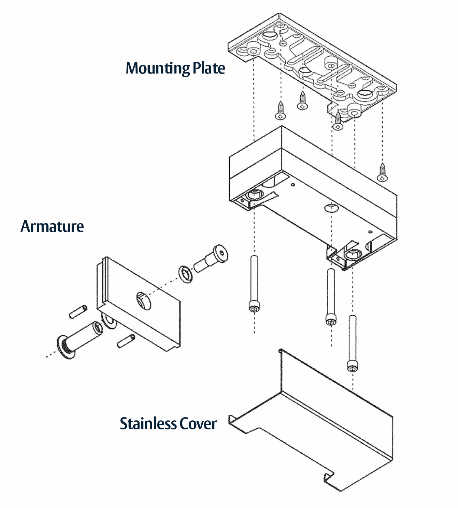 Mounting Plate

Armature

Stainless Cover