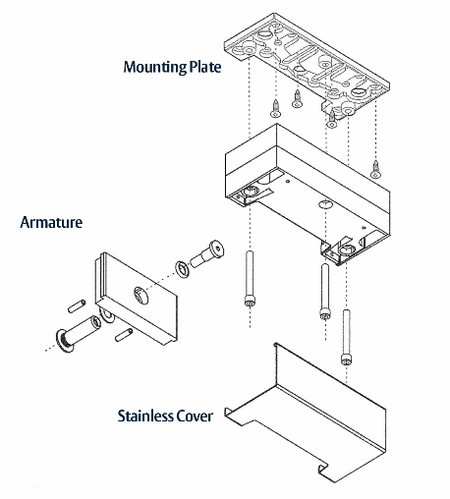 Mounting Plate

Armature

Stainless Cover