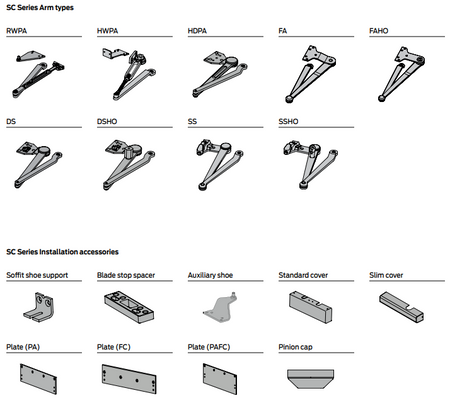 SC Series Arm types

RWPA

HWPA

HDPA

FA

FAHO

DS

DSHO

SS

SSHO

SC Series Installation accessories

Soffit shoe support

Blade stop spacer

Auxiliary shoe

Standard cover

Slim cover

Plate (PA)

Plate (FC)

Plate (PAFC)

Pinion cap