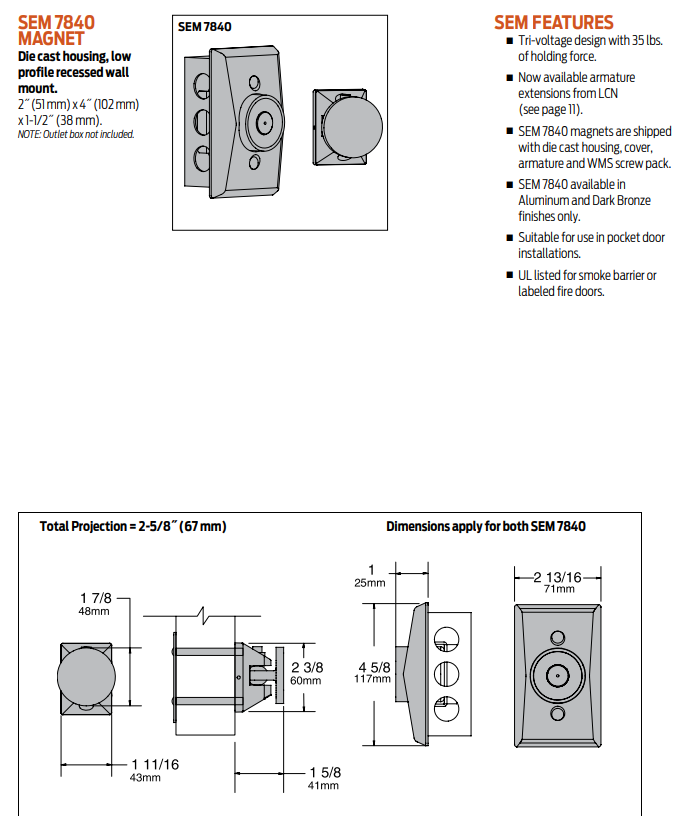 SEM 7840 MAGNET

Die cast housing, low profile recessed wall mount.

2˝ (51 mm) x 4˝ (102 mm) x 1-1/2˝ (38 mm).

NOTE: Outlet box not included.

SEM 7840

SEM FEATURES

■ Tri-voltage design with 35 lbs. of holding force.

■ Now available armature extensions from LCN (see page 11).

■ SEM 7840 magnets are shipped with die cast housing, cover, armature and WMS screw pack.

■ SEM 7840 available in Aluminum and Dark Bronze finishes only.

■ Suitable for use in pocket door installations.

■ UL listed for smoke barrier or labeled fire doors.

Total Projection = 2-5/8˝ (67 mm)

Dimensions apply for both SEM 7840

1 7/8
48mm

1 11/16
43mm

2 3/8
60mm

1 5/8
41mm

1
25mm

4 5/8
117mm

2 13/16
71mm