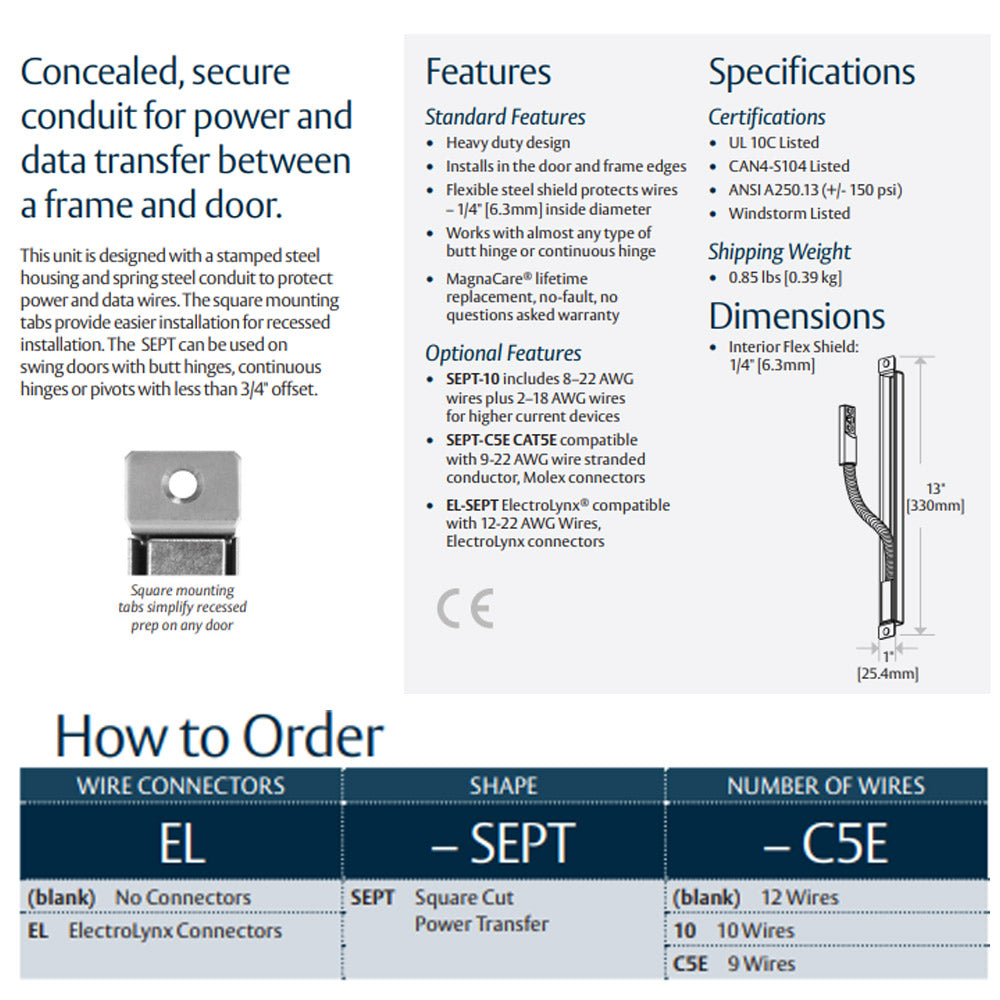 Concealed, secure conduit for power and data transfer between a frame and door.

This unit is designed with a stamped steel housing and spring steel conduit to protect power and data wires. The square mounting tabs provide easier installation for recessed installation. The SEPT can be used on swing doors with butt hinges, continuous hinges or pivots with less than 3/4" offset.

Square mounting tabs simplify recessed prep on any door

Features

Standard Features
• Heavy duty design
• Installs in the door and frame edges
• Flexible steel shield protects wires – 1/4" [6.3mm] inside diameter
• Works with almost any type of butt hinge or continuous hinge
• MagnaCare® lifetime replacement, no-fault, no questions asked warranty

Optional Features
• SEPT-10 includes 8–22 AWG wires plus 2–18 AWG wires for higher current devices
• SEPT-C5E CAT5E compatible with 9-22 AWG wire stranded conductor, Molex connectors
• EL-SEPT ElectroLynx® compatible with 12-22 AWG Wires, ElectroLynx connectors

CE

Specifications

Certifications
• UL 10C Listed
• CAN4-S104 Listed
• ANSI A250.13 (+/- 150 psi)
• Windstorm Listed

Shipping Weight
• 0.85 lbs [0.39 kg]

Dimensions
• Interior Flex Shield: 1/4" [6.3mm]

13" [330mm]

1" [25.4mm]

How to Order

| WIRE CONNECTORS | SHAPE | NUMBER OF WIRES |
|---|---|---|
| EL | – SEPT | – C5E |
| (blank) No Connectors | SEPT Square Cut Power Transfer | (blank) 12 Wires |
| EL ElectroLynx Connectors | | 10 10 Wires |
| | | C5E 9 Wires |