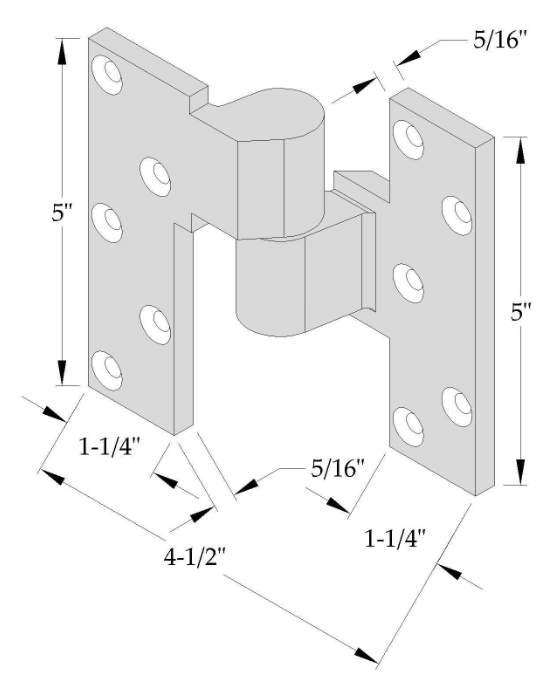 5/16"

5"

5"

1-1/4"

5/16"

1-1/4"

4-1/2"