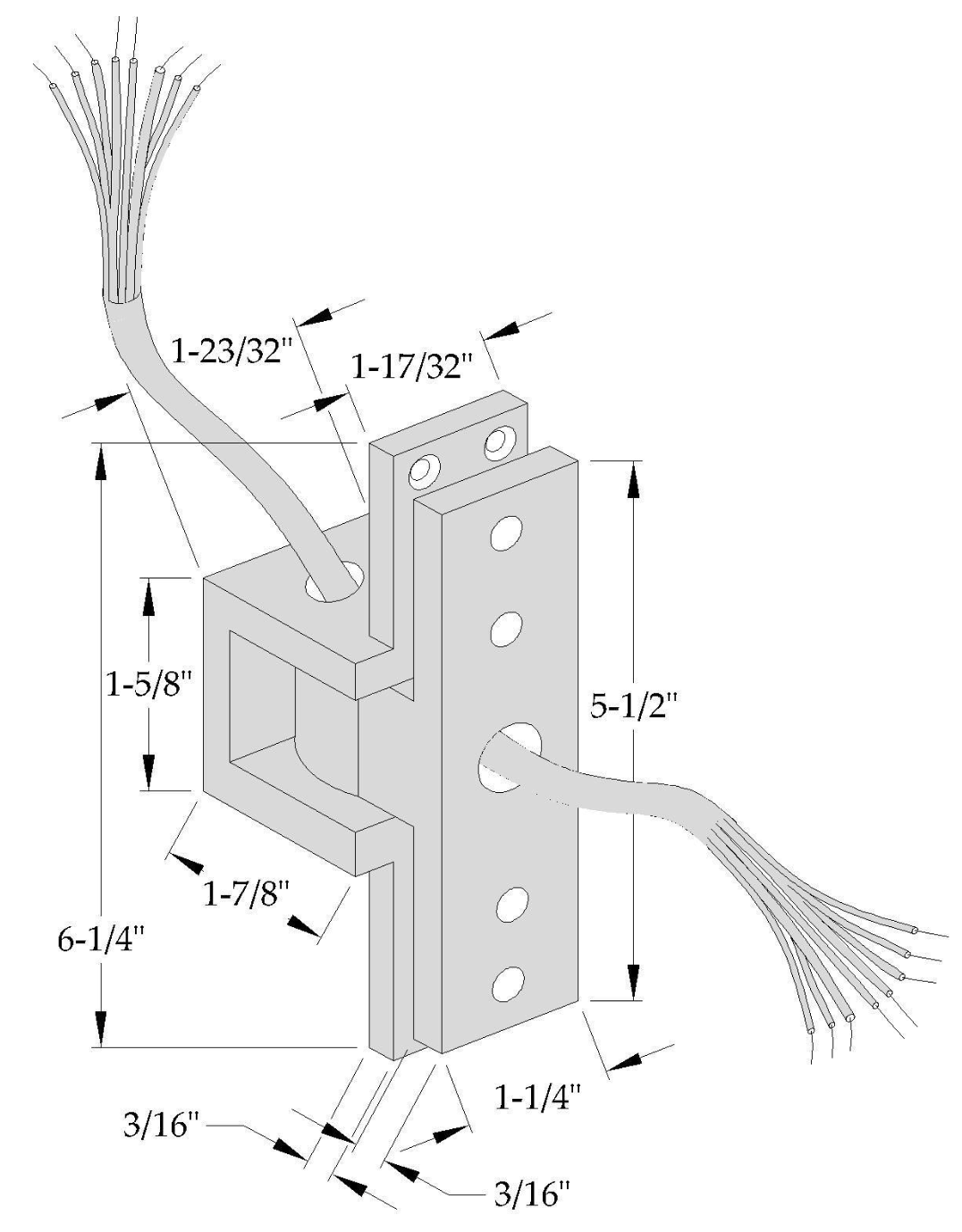 1-23/32"
1-17/32"
1-5/8"
5-1/2"
1-7/8"
6-1/4"
1-1/4"
3/16"
3/16"