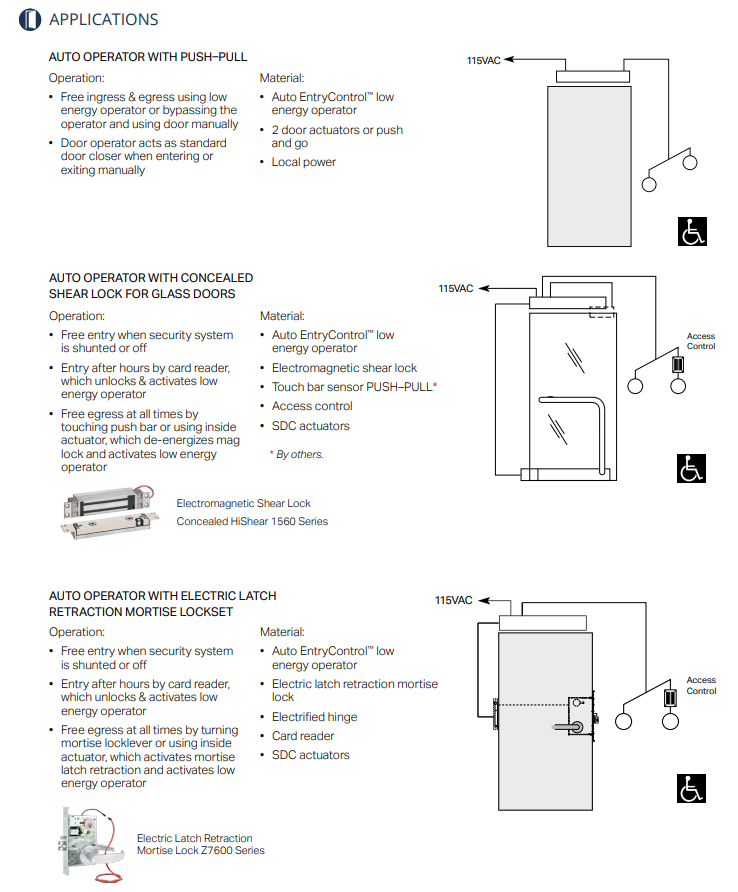 APPLICATIONS

AUTO OPERATOR WITH PUSH–PULL

Operation:
• Free ingress & egress using low energy operator or bypassing the operator and using door manually
• Door operator acts as standard door closer when entering or exiting manually

Material:
• Auto EntryControl™ low energy operator
• 2 door actuators or push and go
• Local power

115VAC

AUTO OPERATOR WITH CONCEALED SHEAR LOCK FOR GLASS DOORS

Operation:
• Free entry when security system is shunted or off
• Entry after hours by card reader, which unlocks & activates low energy operator
• Free egress at all times by touching push bar or using inside actuator, which de-energizes mag lock and activates low energy operator

Material:
• Auto EntryControl™ low energy operator
• Electromagnetic shear lock
• Touch bar sensor PUSH–PULL*
• Access control
• SDC actuators

* By others.

Electromagnetic Shear Lock
Concealed HiShear 1560 Series

115VAC

Access Control

AUTO OPERATOR WITH ELECTRIC LATCH RETRACTION MORTISE LOCKSET

Operation:
• Free entry when security system is shunted or off
• Entry after hours by card reader, which unlocks & activates low energy operator
• Free egress at all times by turning mortise locklever or using inside actuator, which activates mortise latch retraction and activates low energy operator

Material:
• Auto EntryControl™ low energy operator
• Electric latch retraction mortise lock
• Electrified hinge
• Card reader
• SDC actuators

Electric Latch Retraction
Mortise Lock Z7600 Series

115VAC

Access Control