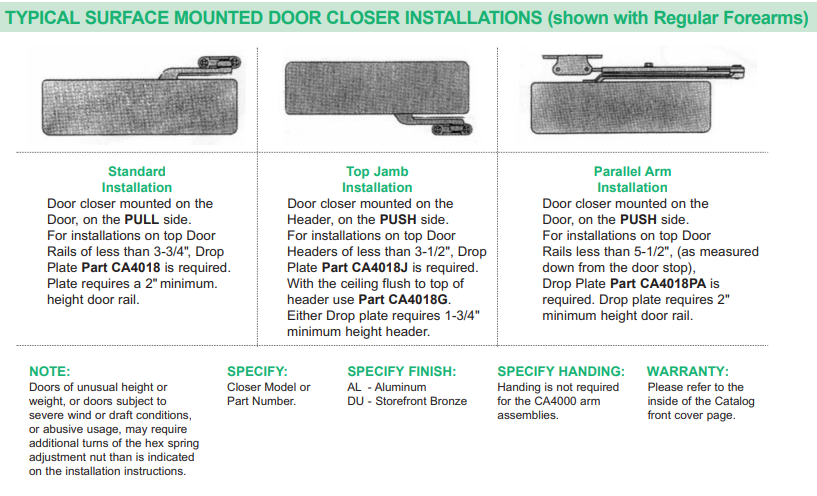 TYPICAL SURFACE MOUNTED DOOR CLOSER INSTALLATIONS (shown with Regular Forearms)

Standard Installation
Door closer mounted on the Door, on the PULL side. For installations on top Door Rails of less than 3-3/4", Drop Plate Part CA4018 is required. Plate requires a 2" minimum. height door rail.

Top Jamb Installation
Door closer mounted on the Header, on the PUSH side. For installations on top Door Headers of less than 3-1/2", Drop Plate Part CA4018J is required. With the ceiling flush to top of header use Part CA4018G. Either Drop plate requires 1-3/4" minimum height header.

Parallel Arm Installation
Door closer mounted on the Door, on the PUSH side. For installations on top Door Rails less than 5-1/2", (as measured down from the door stop), Drop Plate Part CA4018PA is required. Drop plate requires 2" minimum height door rail.

NOTE:
Doors of unusual height or weight, or doors subject to severe wind or draft conditions, or abusive usage, may require additional turns of the hex spring adjustment nut than is indicated on the installation instructions.

SPECIFY:
Closer Model or Part Number.

SPECIFY FINISH:
AL - Aluminum
DU - Storefront Bronze

SPECIFY HANDING:
Handing is not required for the CA4000 arm assemblies.

WARRANTY:
Please refer to the inside of the Catalog front cover page.