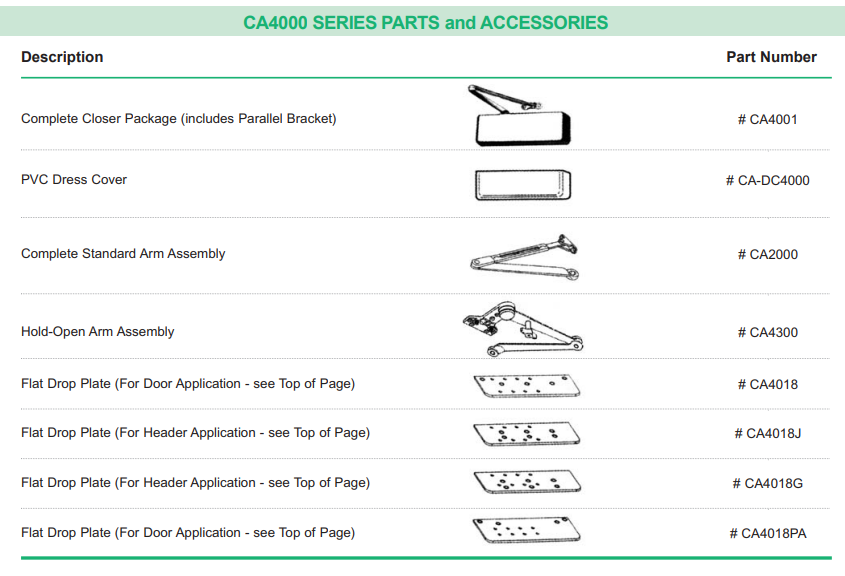 CA4000 SERIES PARTS and ACCESSORIES

| Description | Part Number |
|---|---|
| Complete Closer Package (includes Parallel Bracket) | # CA4001 |
| PVC Dress Cover | # CA-DC4000 |
| Complete Standard Arm Assembly | # CA2000 |
| Hold-Open Arm Assembly | # CA4300 |
| Flat Drop Plate (For Door Application - see Top of Page) | # CA4018 |
| Flat Drop Plate (For Header Application - see Top of Page) | # CA4018J |
| Flat Drop Plate (For Header Application - see Top of Page) | # CA4018G |
| Flat Drop Plate (For Door Application - see Top of Page) | # CA4018PA |