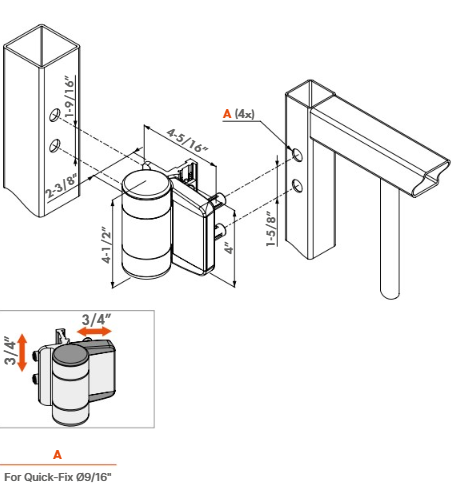 1-9/16"

2-3/8"

4-5/16"

A (4x)

4-1/2"

4"

1-5/8"

3/4"

3/4"

A

For Quick-Fix Ø9/16"