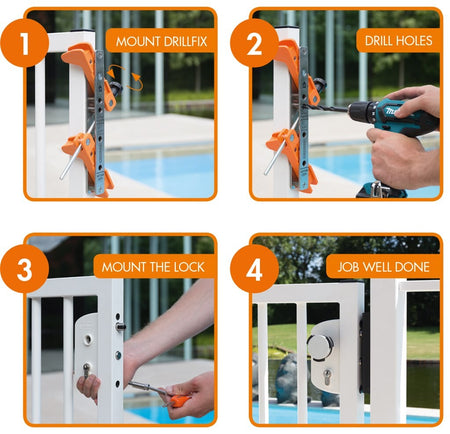 1
MOUNT DRILLFIX

2
DRILL HOLES

3
MOUNT THE LOCK

4
JOB WELL DONE