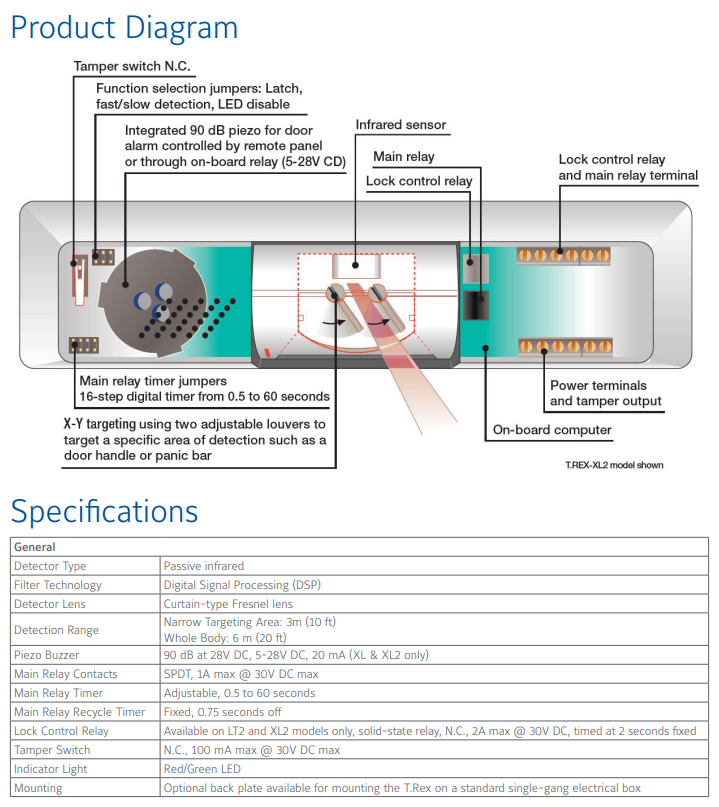 Product Diagram

Tamper switch N.C.

Function selection jumpers: Latch, fast/slow detection, LED disable

Integrated 90 dB piezo for door alarm controlled by remote panel or through on-board relay (5-28V CD)

Infrared sensor

Main relay

Lock control relay

Lock control relay and main relay terminal

Main relay timer jumpers 16-step digital timer from 0.5 to 60 seconds

X-Y targeting using two adjustable louvers to target a specific area of detection such as a door handle or panic bar

Power terminals and tamper output

On-board computer

T.REX-XL2 model shown

Specifications

| General | |
|---|---|
| Detector Type | Passive infrared |
| Filter Technology | Digital Signal Processing (DSP) |
| Detector Lens | Curtain-type Fresnel lens |
| Detection Range | Narrow Targeting Area: 3m (10 ft) Whole Body: 6 m (20 ft) |
| Piezo Buzzer | 90 dB at 28V DC, 5-28V DC, 20 mA (XL & XL2 only) |
| Main Relay Contacts | SPDT, 1A max @ 30V DC max |
| Main Relay Timer | Adjustable, 0.5 to 60 seconds |
| Main Relay Recycle Timer | Fixed, 0.75 seconds off |
| Lock Control Relay | Available on LT2 and XL2 models only, solid-state relay, N.C., 2A max @ 30V DC, timed at 2 seconds fixed |
| Tamper Switch | N.C., 100 mA max @ 30V DC max |
| Indicator Light | Red/Green LED |
| Mounting | Optional back plate available for mounting the T.Rex on a standard single-gang electrical box |